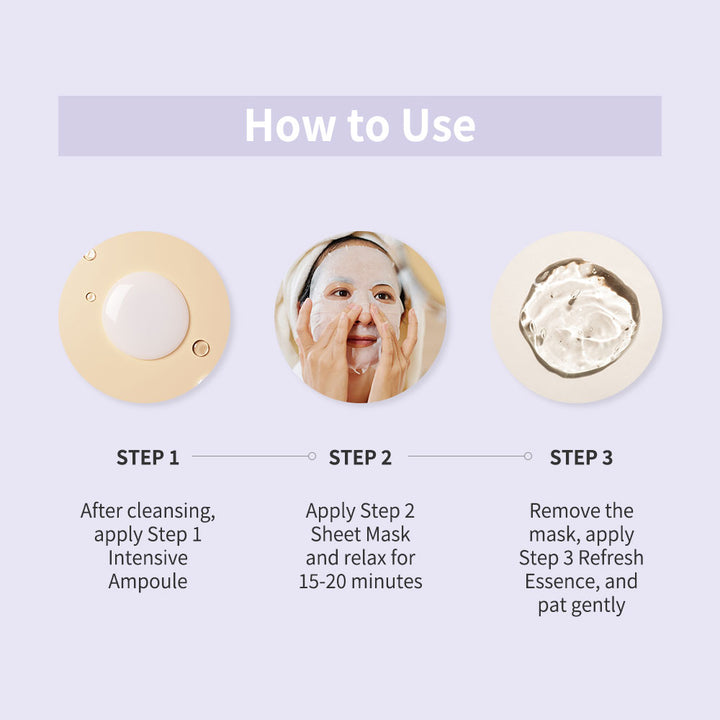 How to Use

STEP 1

After cleansing, apply Step 1 Intensive Ampoule

STEP 2

Apply Step 2 Sheet Mask and relax for 15-20 minutes

STEP 3

Remove the mask, apply Step 3 Refresh Essence, and pat gently