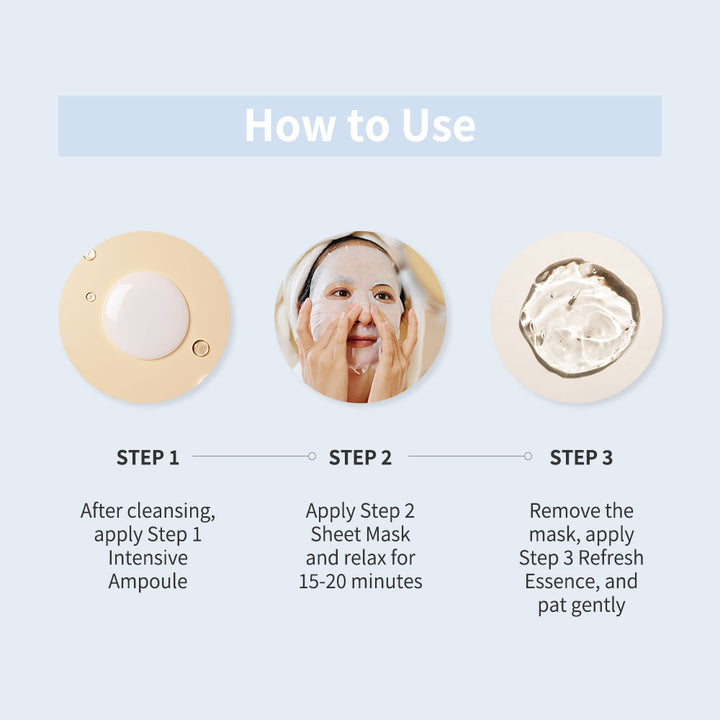 How to Use

STEP 1

After cleansing, apply Step 1 Intensive Ampoule

STEP 2

Apply Step 2 Sheet Mask and relax for 15-20 minutes

STEP 3

Remove the mask, apply Step 3 Refresh Essence, and pat gently